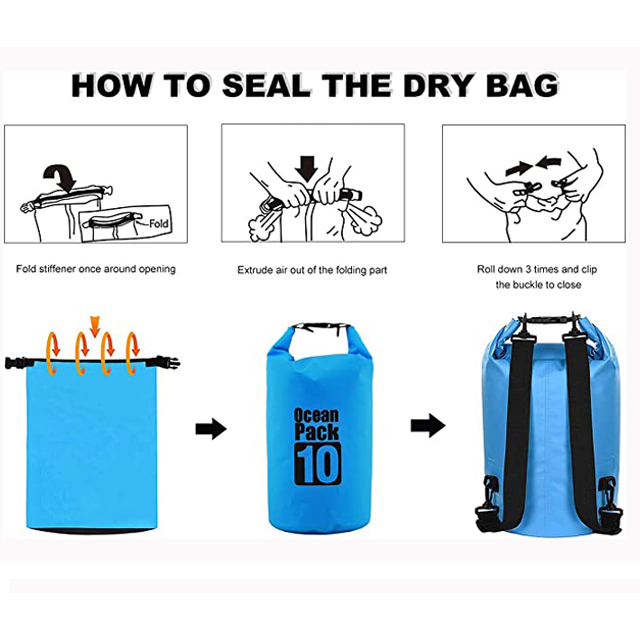 HOW TO SEAL THE DRY BAG

Fold

Fold stiffener once around opening

Extrude air out of the folding part

Roll down 3 times and clip the buckle to close

Ocean Pack 10